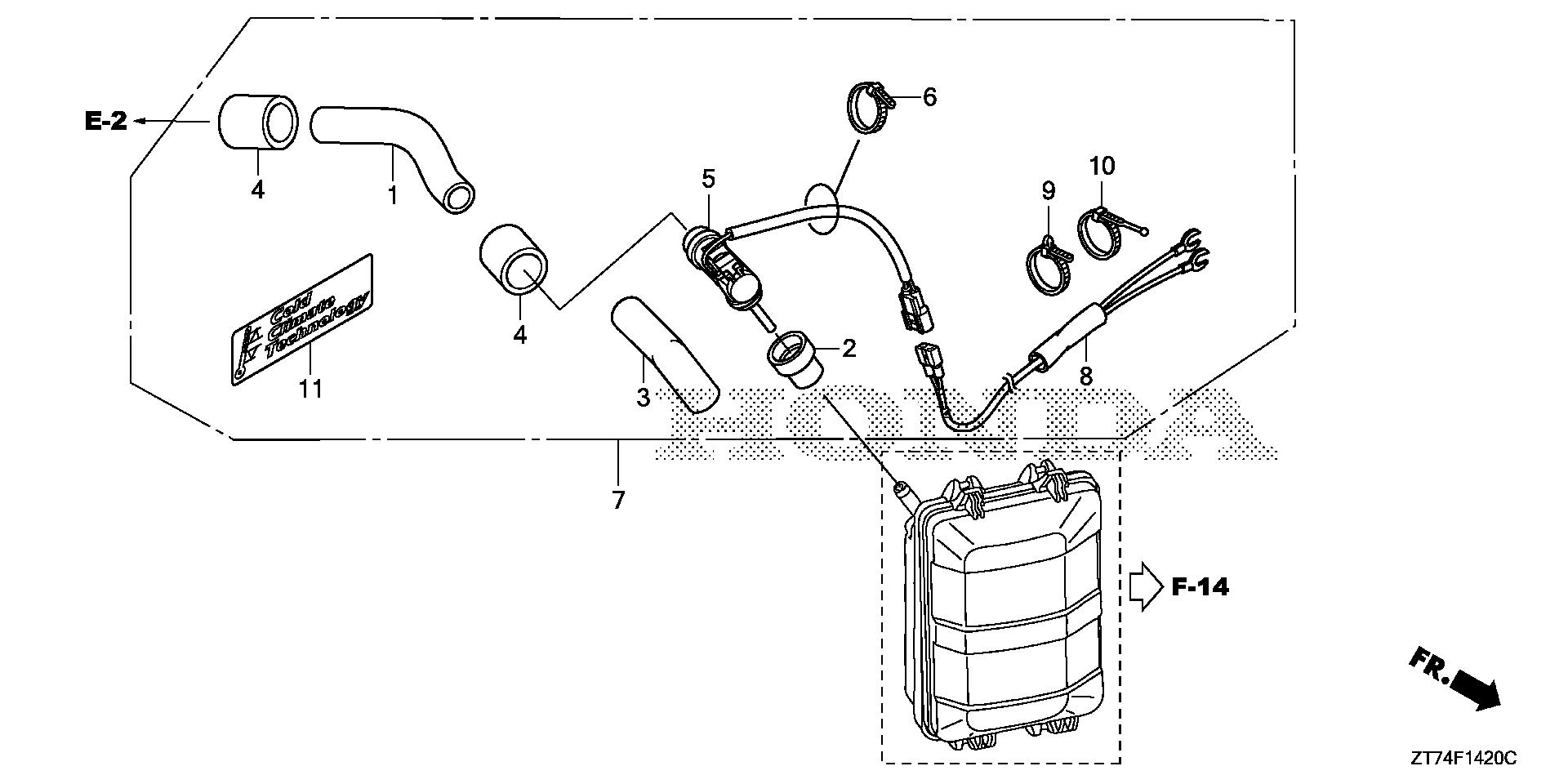 E-2
4
1
6
5
10
9
4
Cold Climate Technology
11
3
2
8
HONDA
7
F-14
FR.
ZT74F1420C