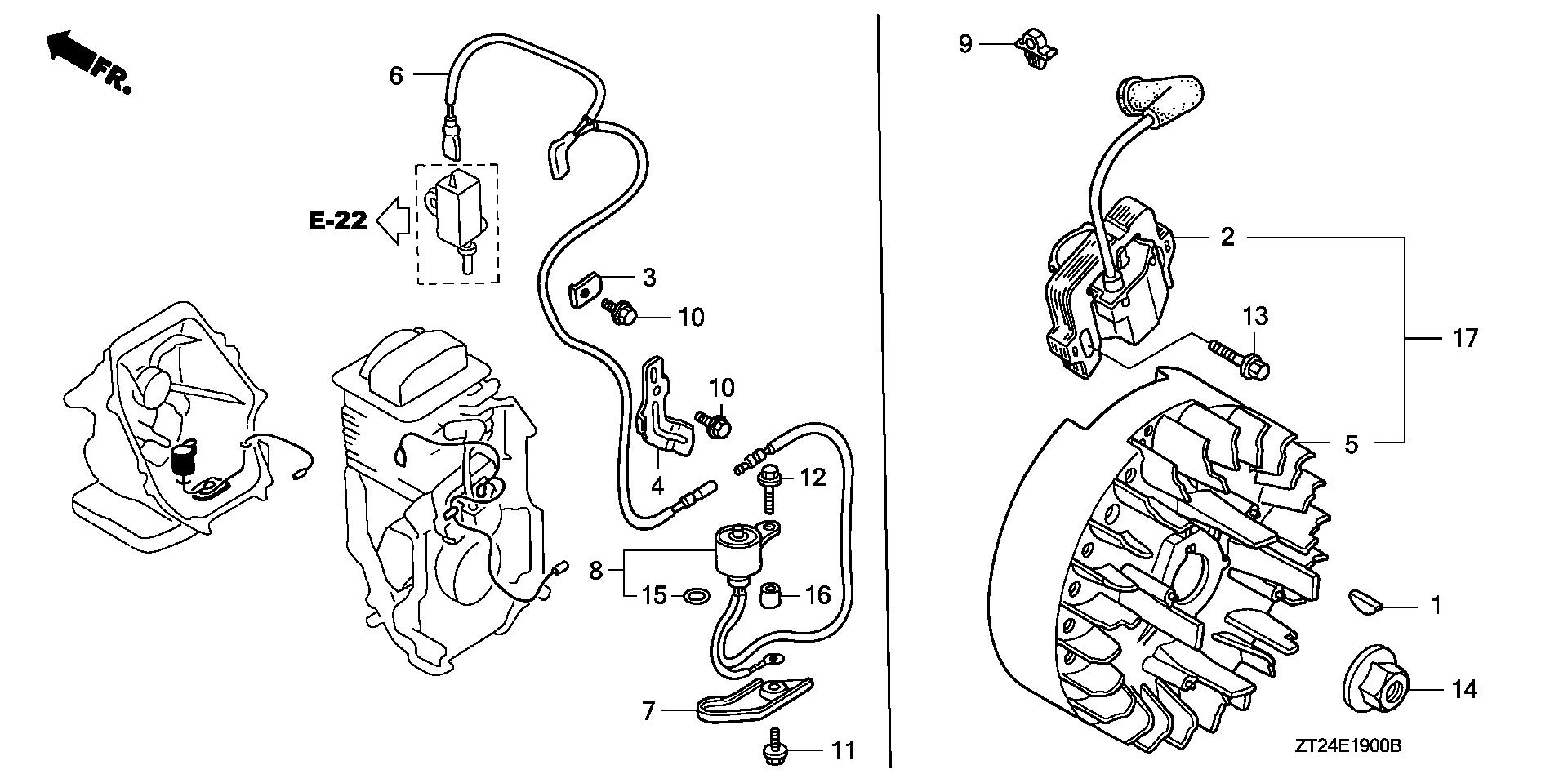 FR.

6

E-22

3

10

10

4

12

8

15

16

7

11

9

2

13

17

5

1

14

ZT24E1900B