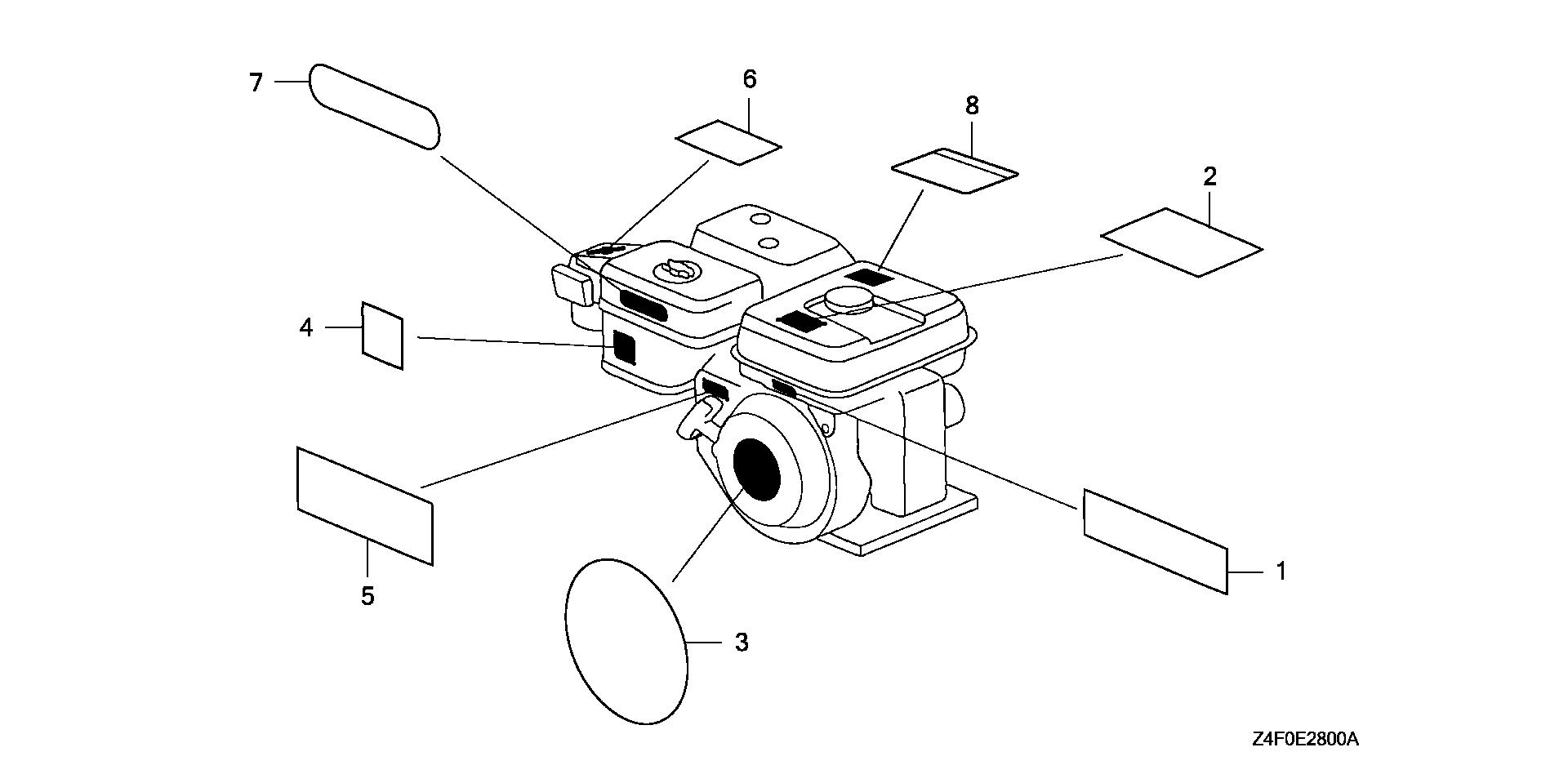 7

6

8

2

4

5

3

1

Z4F0E2800A