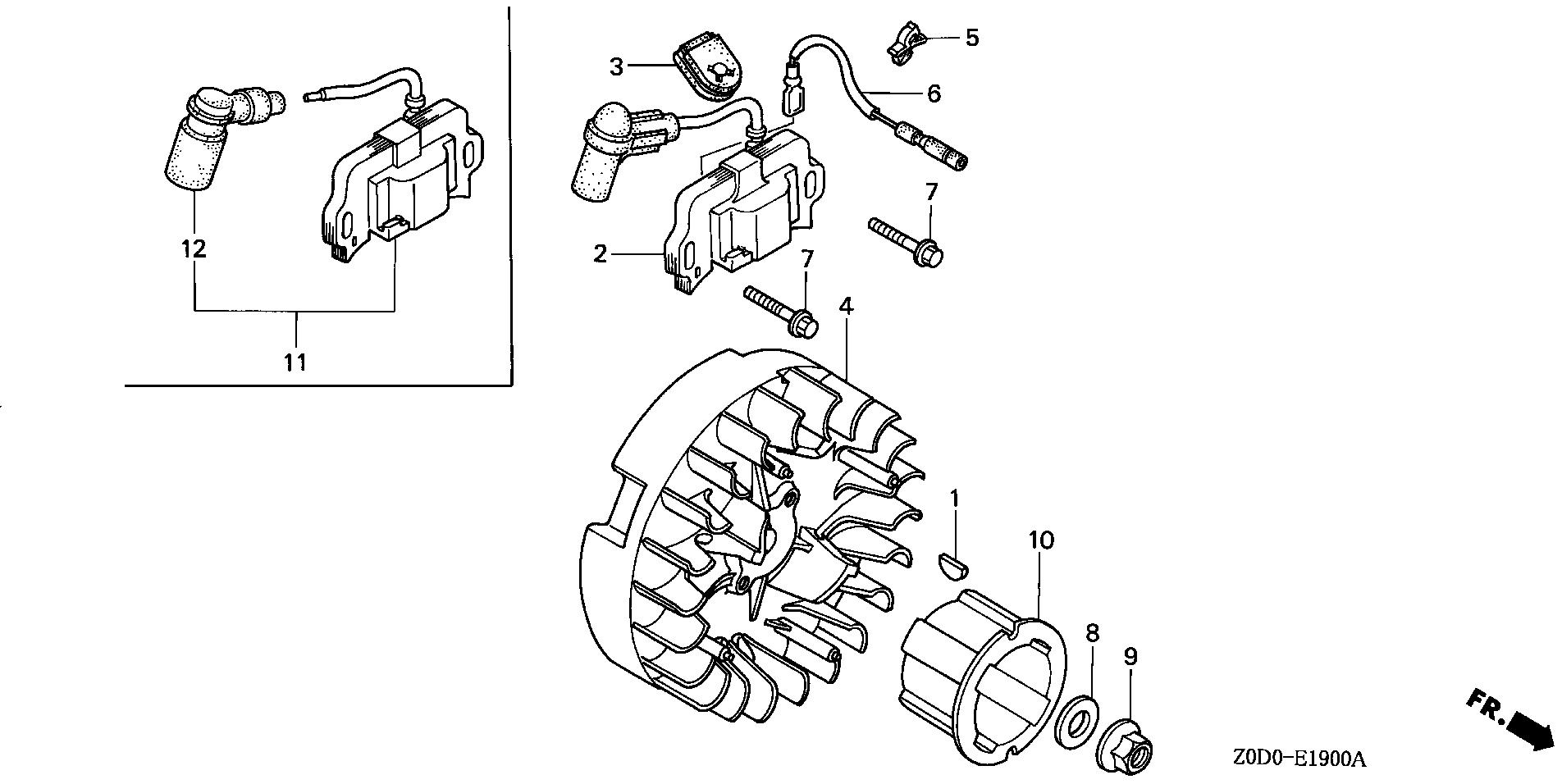 12
11
3
5
6
7
2
7
4
1
10
8
9
FR.
Z0D0-E1900A